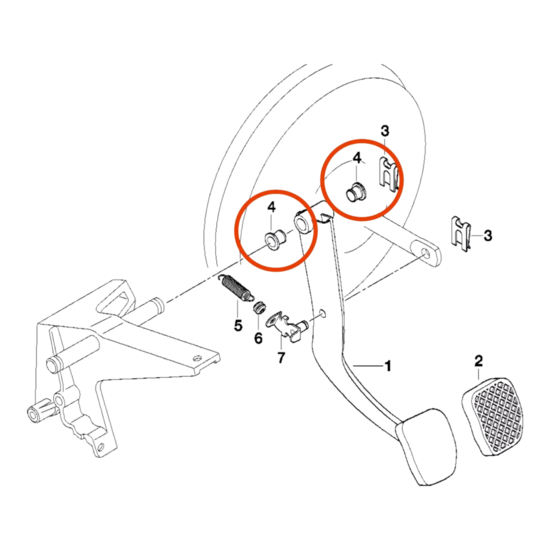 3
4
4
3
5
6
7
1
2